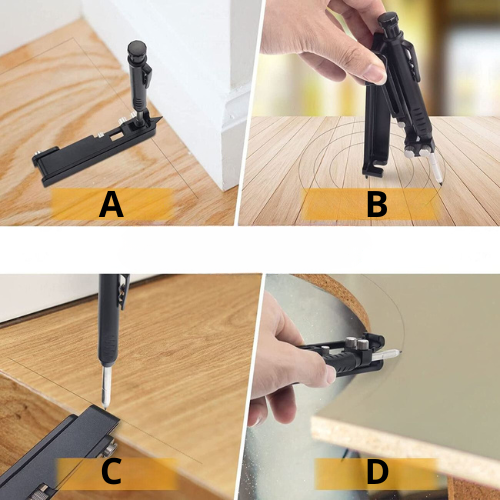 A

B

C

D