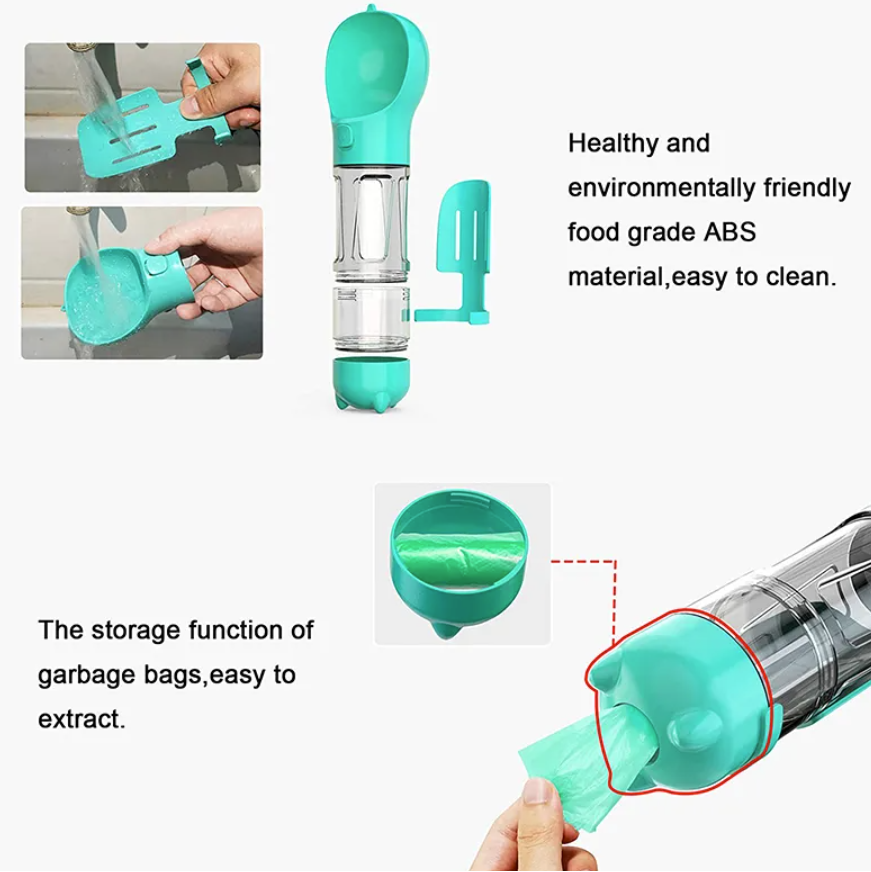 Healthy and environmentally friendly food grade ABS material,easy to clean.

The storage function of garbage bags,easy to extract.